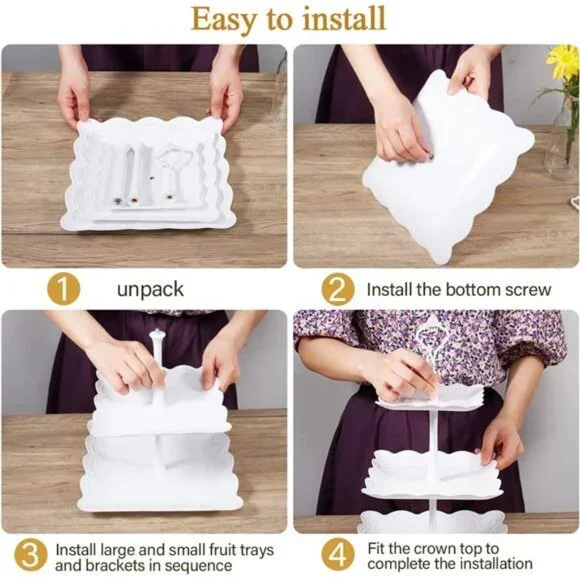 Easy to install

1 unpack

2 Install the bottom screw

3 Install large and small fruit trays and brackets in sequence

4 Fit the crown top to complete the installation